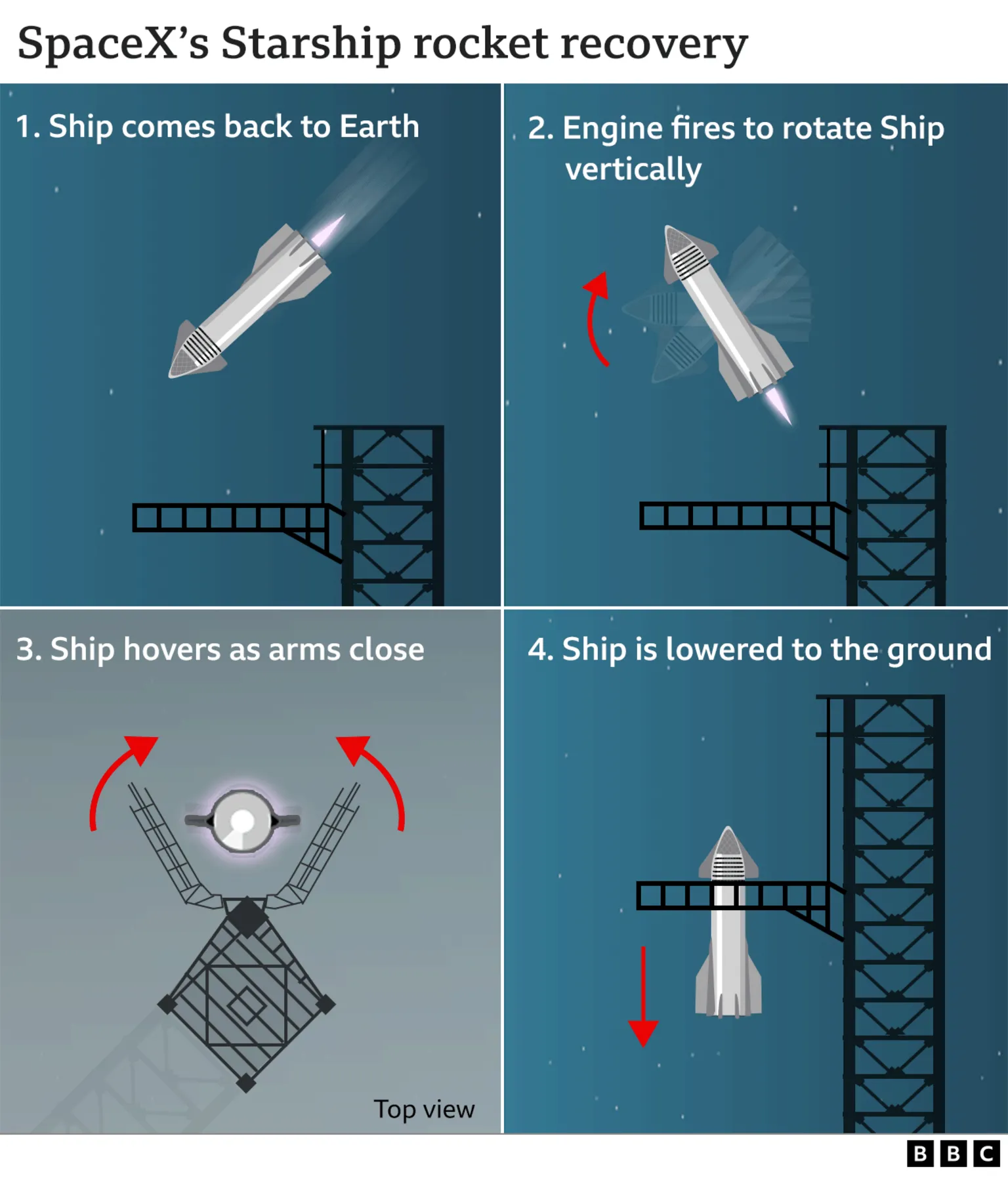 SpaceX's Starship rocket recovery

1. Ship comes back to Earth

2. Engine fires to rotate Ship vertically

3. Ship hovers as arms close

Top view

4. Ship is lowered to the ground

BBC